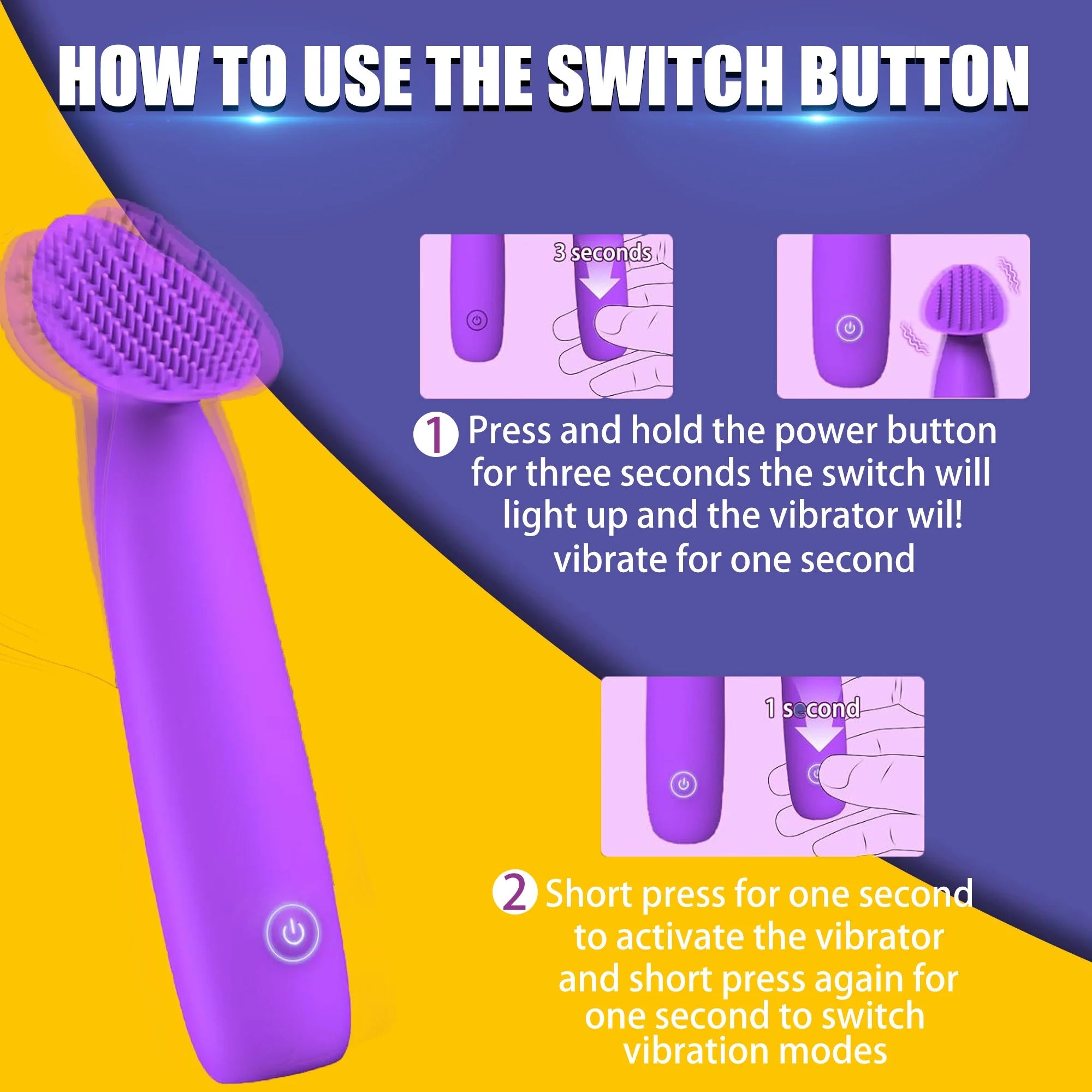 HOW TO USE THE SWITCH BUTTON

3 seconds

1 Press and hold the power button for three seconds the switch will light up and the vibrator wil! vibrate for one second

1 second

2 Short press for one second to activate the vibrator and short press again for one second to switch vibration modes